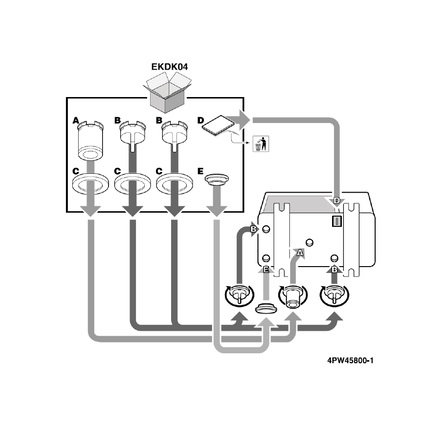 EKDK04

A B B D

C C C E

D

B

A

E

B

4PW45800-1