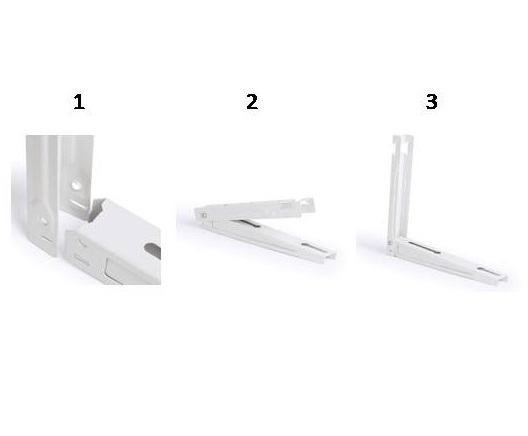 1

2

3