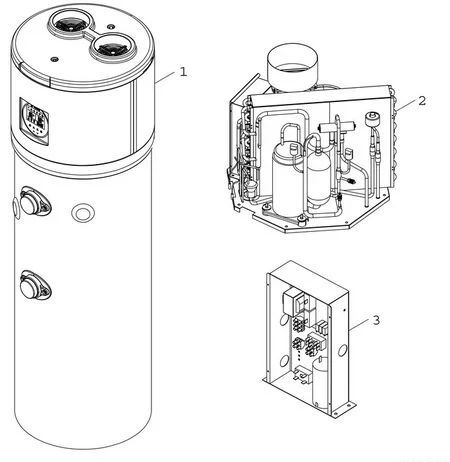 1

2

3