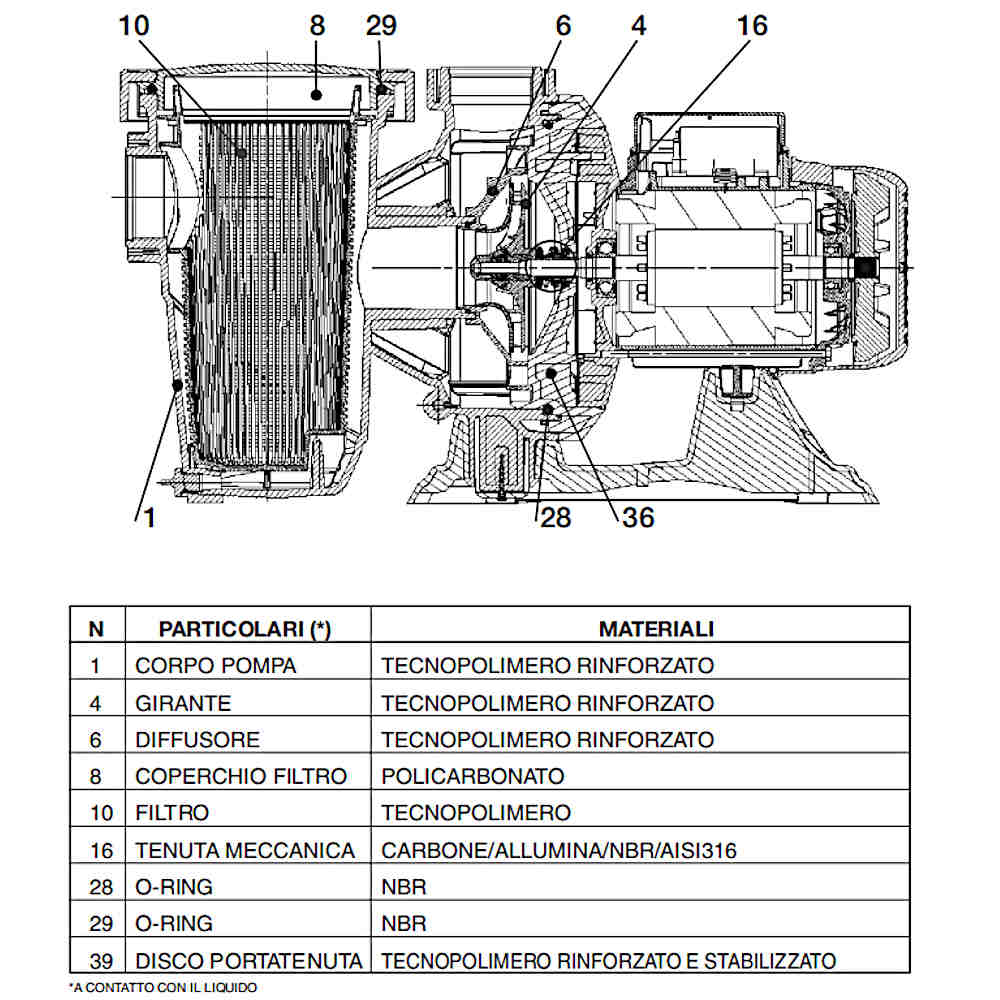 10 8 29 6 4 16

1 28 36

| N | PARTICOLARI (*) | MATERIALI |
|---|---|---|
| 1 | CORPO POMPA | TECNOPOLIMERO RINFORZATO |
| 4 | GIRANTE | TECNOPOLIMERO RINFORZATO |
| 6 | DIFFUSORE | TECNOPOLIMERO RINFORZATO |
| 8 | COPERCHIO FILTRO | POLICARBONATO |
| 10 | FILTRO | TECNOPOLIMERO |
| 16 | TENUTA MECCANICA | CARBONE/ALLUMINA/NBR/AISI316 |
| 28 | O-RING | NBR |
| 29 | O-RING | NBR |
| 39 | DISCO PORTATENUTA | TECNOPOLIMERO RINFORZATO E STABILIZZATO |

*A CONTATTO CON IL LIQUIDO