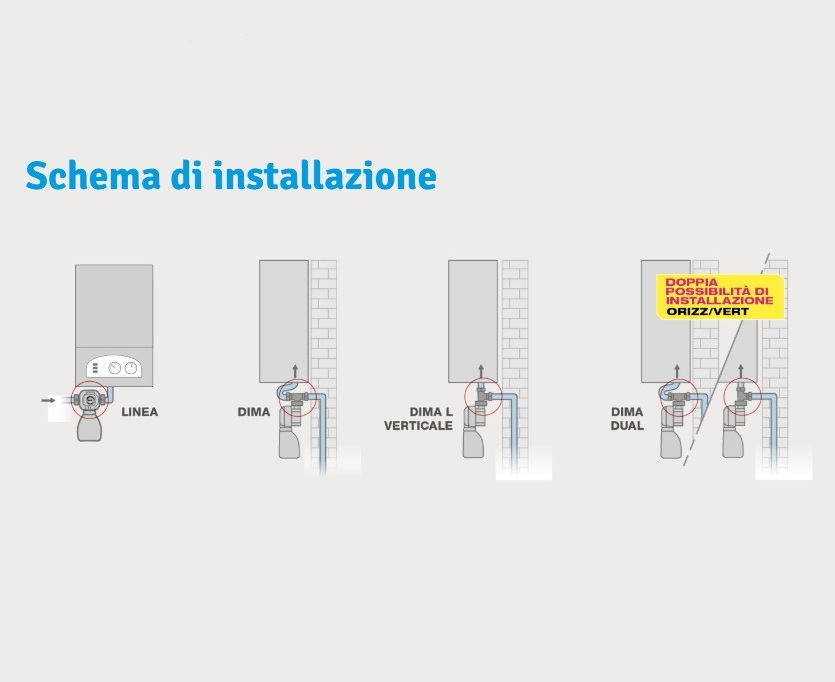 Schema di installazione

LINEA

DIMA

DIMA L VERTICALE

DOPPIA POSSIBILITÀ DI INSTALLAZIONE ORIZZ/VERT

DIMA DUAL