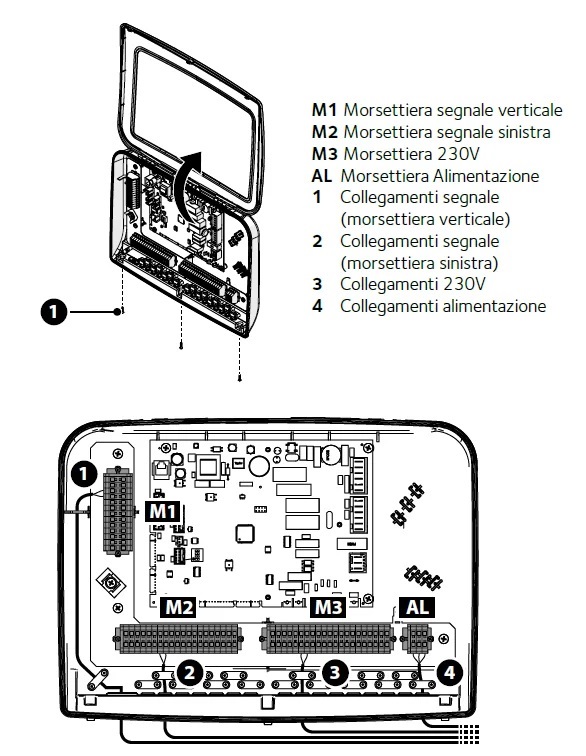 1

M1 Morsettiera segnale verticale
M2 Morsettiera segnale sinistra
M3 Morsettiera 230V
AL Morsettiera Alimentazione
1 Collegamenti segnale (morsettiera verticale)
2 Collegamenti segnale (morsettiera sinistra)
3 Collegamenti 230V
4 Collegamenti alimentazione

1
M1
M2
M3
AL
2
3
4