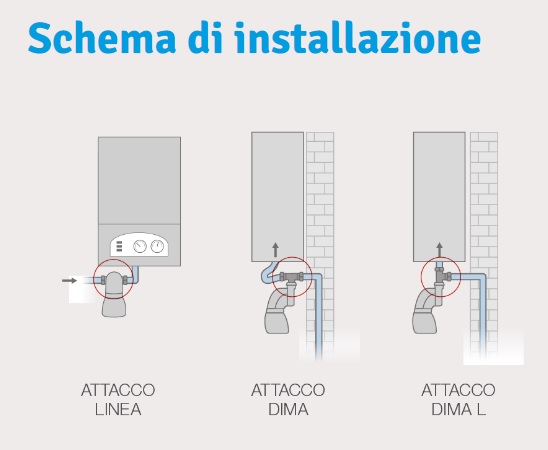 Schema di installazione

ATTACCO LINEA

ATTACCO DIMA

ATTACCO DIMA L