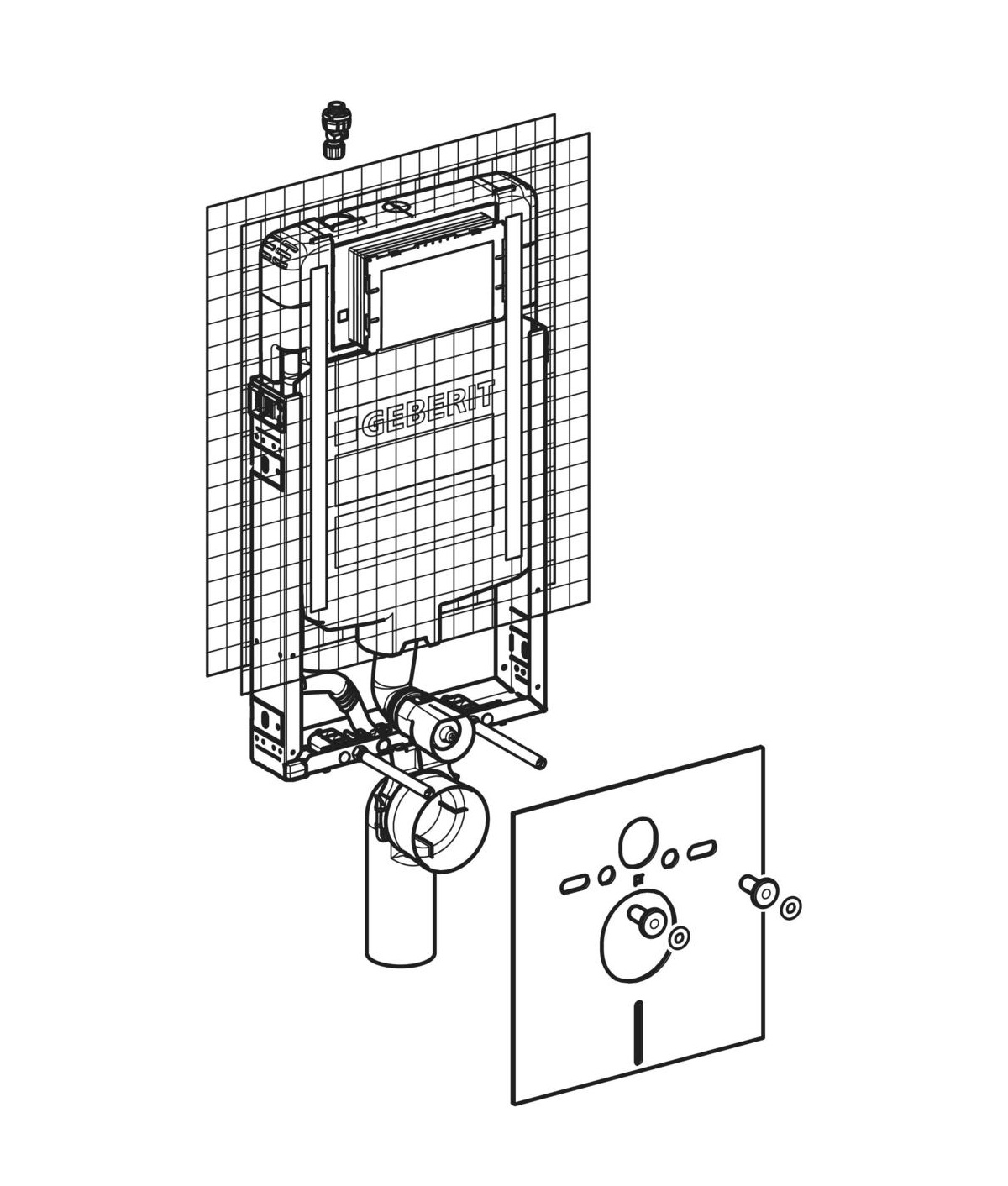 GEBERIT